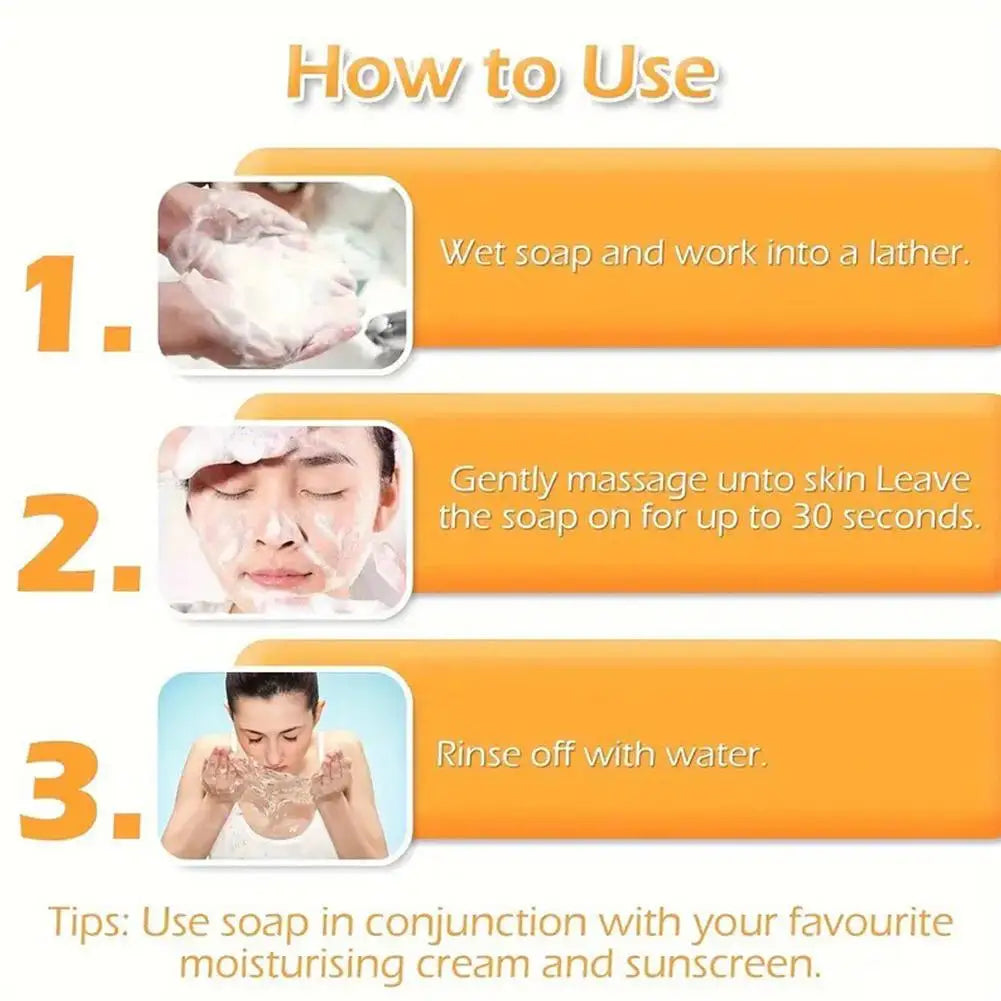 How to Use

1.
Wet soap and work into a lather.

2.
Gently massage unto skin Leave the soap on for up to 30 seconds.

3.
Rinse off with water.

Tips: Use soap in conjunction with your favourite moisturising cream and sunscreen.